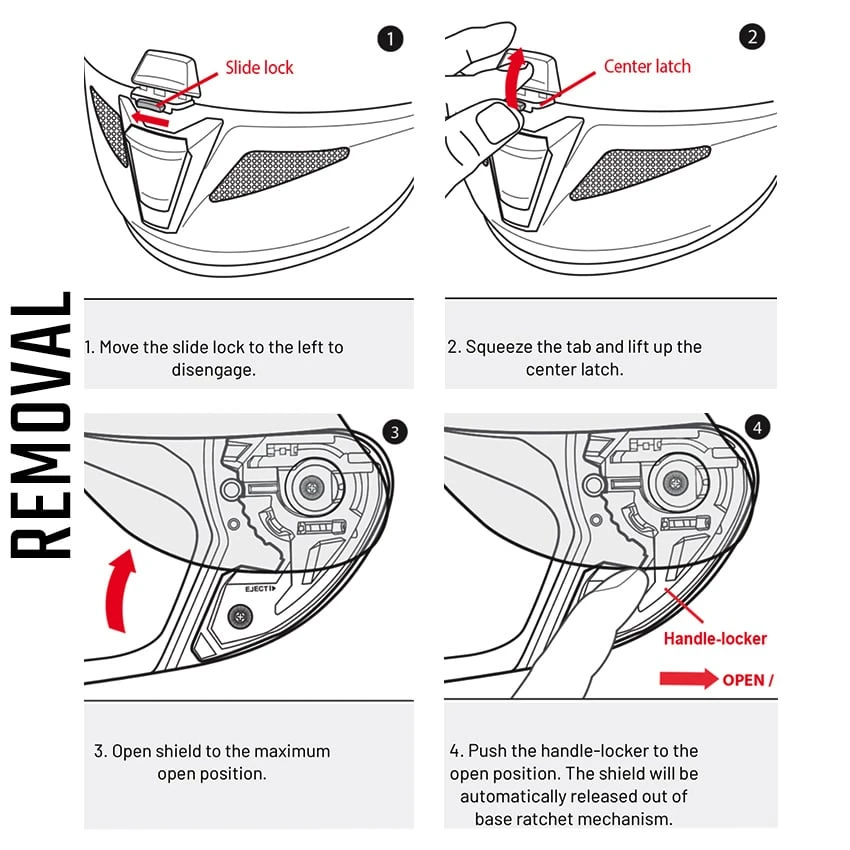 REMOVAL

1

Slide lock

1. Move the slide lock to the left to disengage.

2

Center latch

2. Squeeze the tab and lift up the center latch.

3

EJECT

3. Open shield to the maximum open position.

4

Handle-locker

OPEN /

4. Push the handle-locker to the open position. The shield will be automatically released out of base ratchet mechanism.